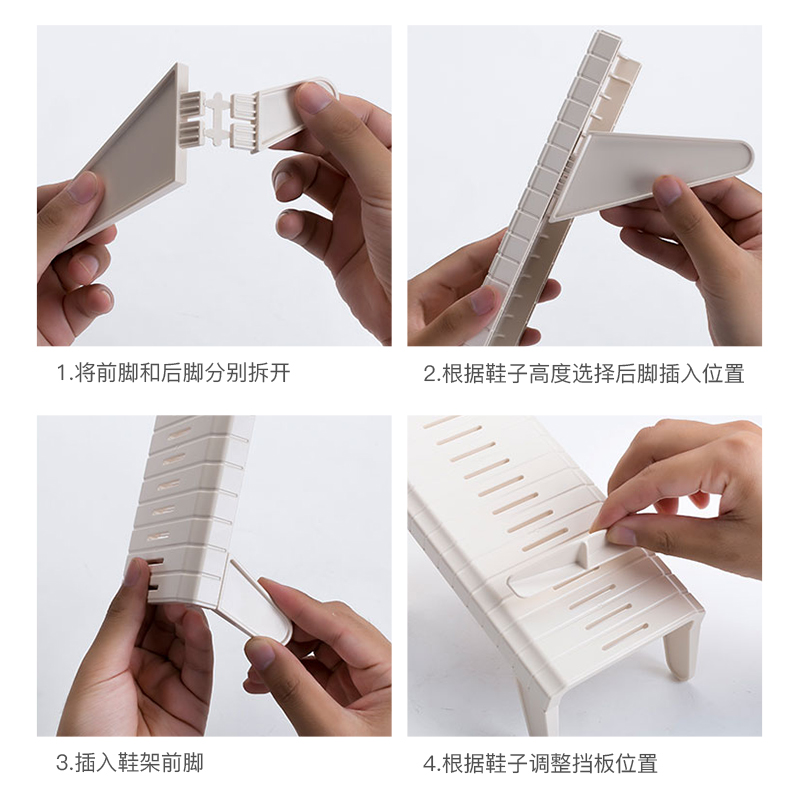 1.将前脚和后脚分别拆开

2.根据鞋子高度选择后脚插入位置

3.插入鞋架前脚

4.根据鞋子调整挡板位置