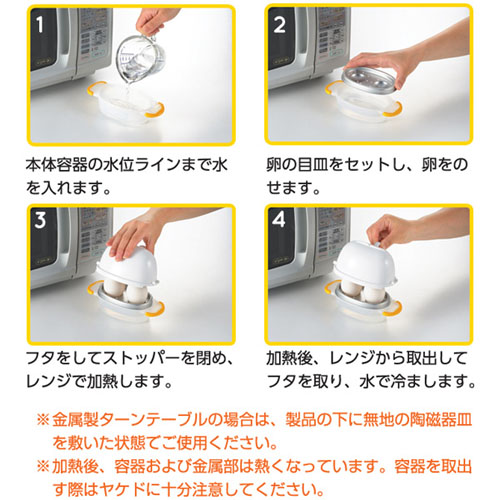 1

本体容器の水位ラインまで水を入れます。

2

卵の目皿をセットし、卵をのせます。

3

フタをしてストッパーを閉め、レンジで加熱します。

4

加熱後、レンジから取出してフタを取り、水で冷まします。

※金属製ターンテーブルの場合は、製品の下に無地の陶磁器皿を敷いた状態でご使用ください。

※加熱後、容器および金属部は熱くなっています。容器を取出す際はヤケドに十分注意してください。