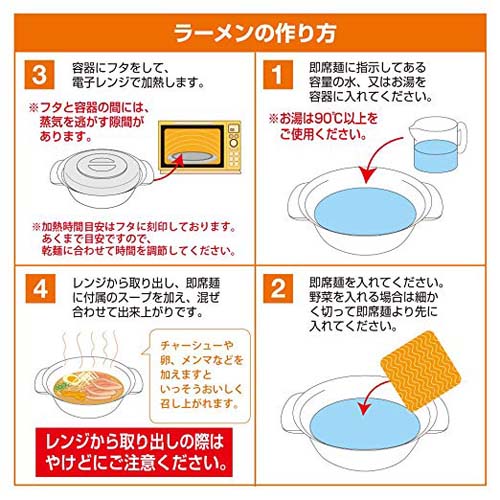 ラーメンの作り方

1
即席麺に指示してある容量の水、又はお湯を容器に入れてください。
※お湯は90℃以上をご使用ください。

2
即席麺を入れてください。野菜を入れる場合は細かく切って即席麺より先に入れてください。

3
容器にフタをして、電子レンジで加熱します。
※フタと容器の間には、蒸気を逃がす隙間があります。
※加熱時間目安はフタに刻印しております。あくまで目安ですので、乾麺に合わせて時間を調節してください。

4
レンジから取り出し、即席麺に付属のスープを加え、混ぜ合わせて出来上がりです。
チャーシューや卵、メンマなどを加えますといっそうおいしく召し上がれます。
レンジから取り出しの際はやけどにご注意ください。