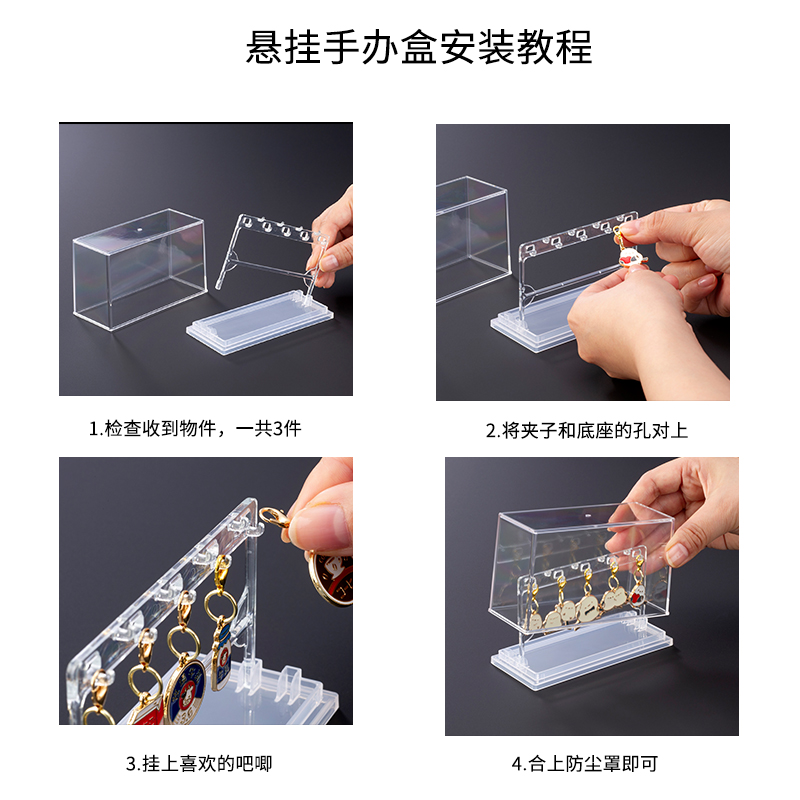 悬挂手办盒安装教程

1.检查收到物件，一共3件

2.将夹子和底座的孔对上

3.挂上喜欢的吧唧

4.合上防尘罩即可