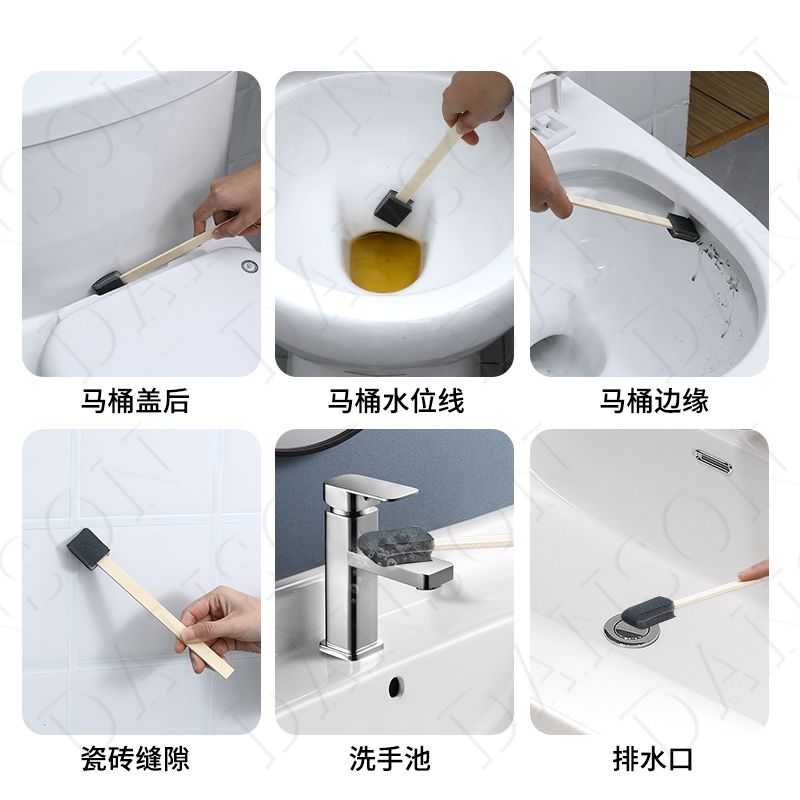 马桶盖后

马桶水位线

马桶边缘

瓷砖缝隙

洗手池

排水口