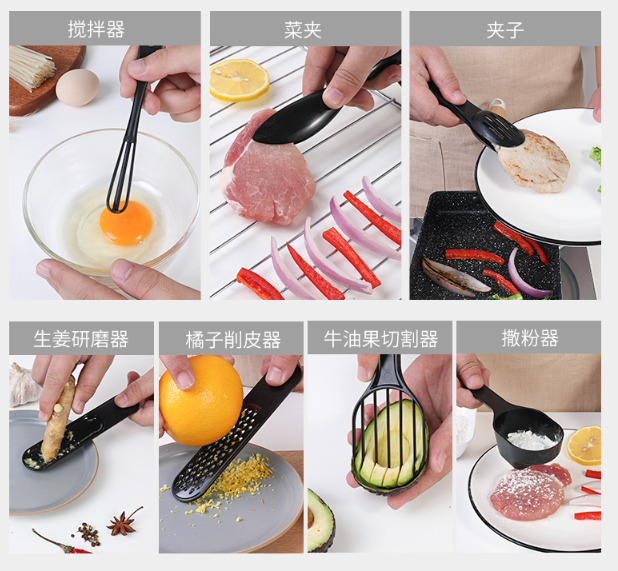 搅拌器

菜夹

夹子

生姜研磨器

橘子削皮器

牛油果切割器

撒粉器