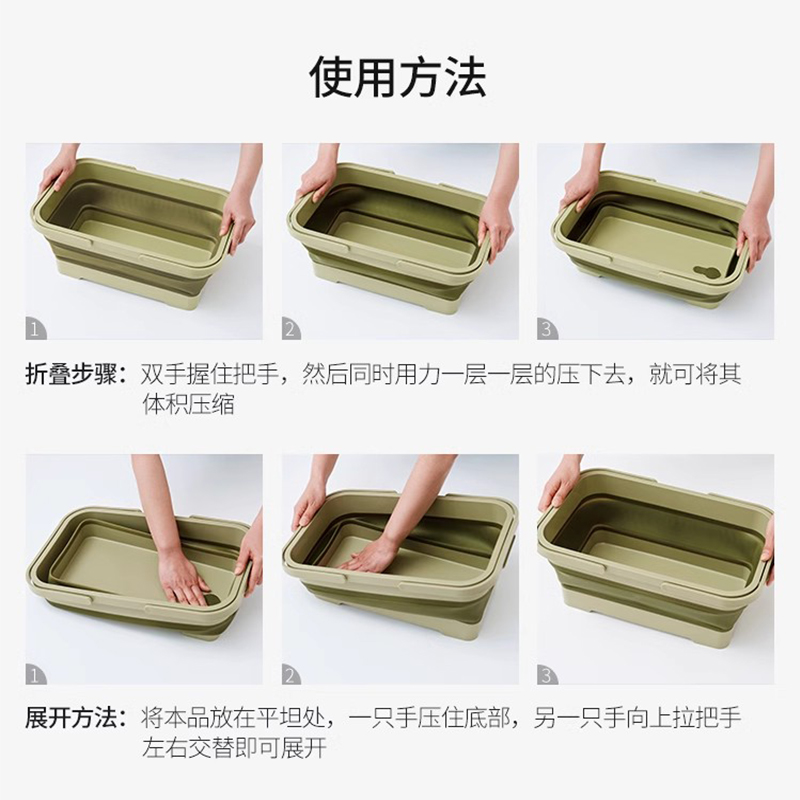 使用方法

1

2

3

折叠步骤：双手握住把手，然后同时用力一层一层的压下去，就可将其体积压缩

1

2

3

展开方法：将本品放在平坦处，一只手压住底部，另一只手向上拉把手左右交替即可展开