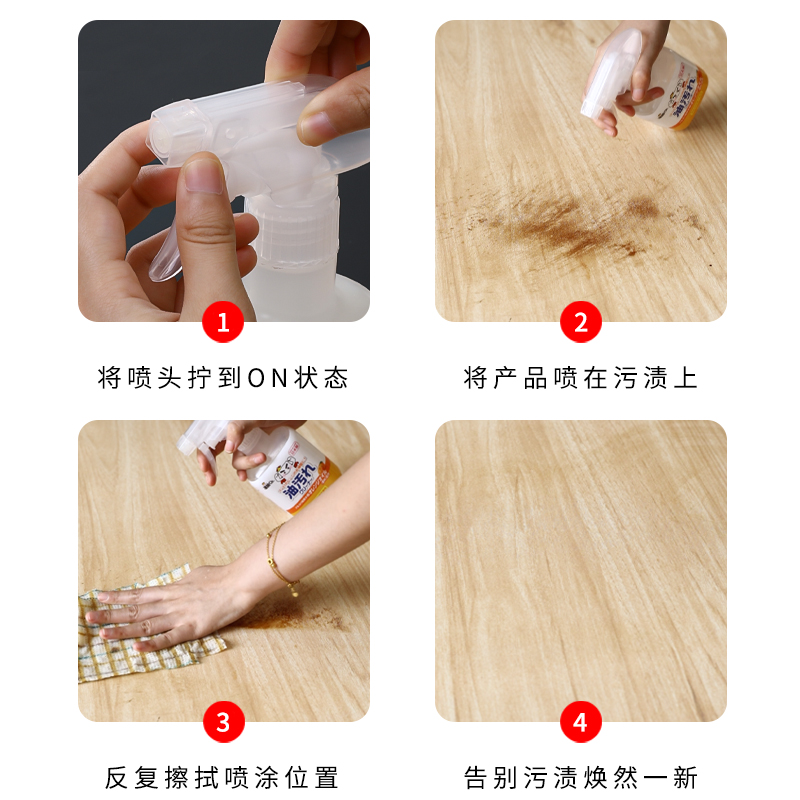 1
将喷头拧到ON状态

2
将产品喷在污渍上

油汚れ

3
反复擦拭喷涂位置

4
告别污渍焕然一新