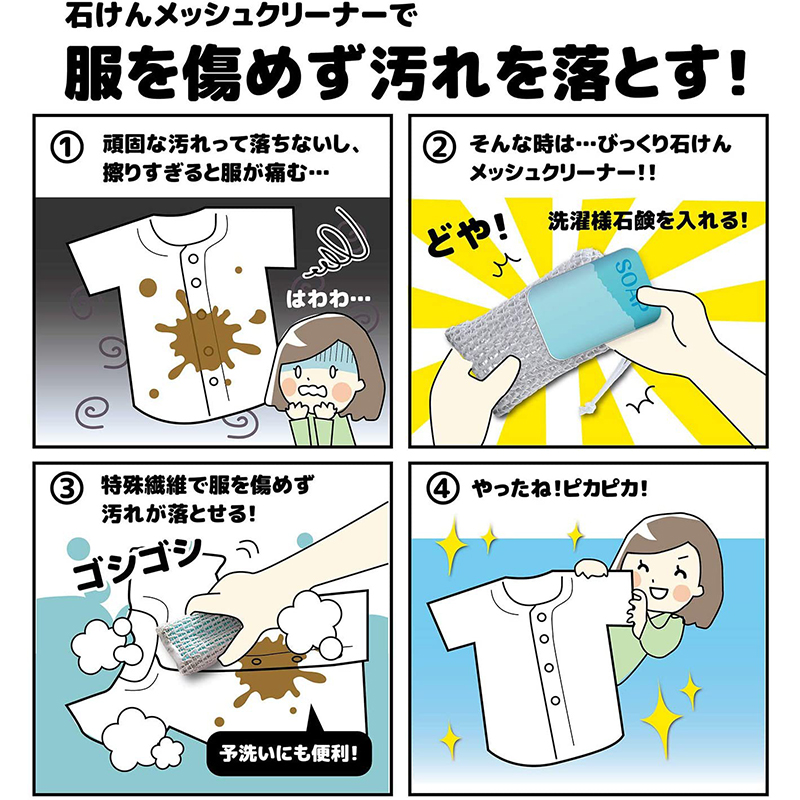 石けんメッシュクリーナーで

服を傷めず汚れを落とす!

① 頑固な汚れって落ちないし、擦りすぎると服が痛む…

はわわ…

② そんな時は…びっくり石けんメッシュクリーナー!!

どや!

洗濯様石鹸を入れる!

SOAP

③ 特殊繊維で服を傷めず汚れが落とせる!

ゴシゴシ

予洗いにも便利!

④ やったね!ピカピカ!