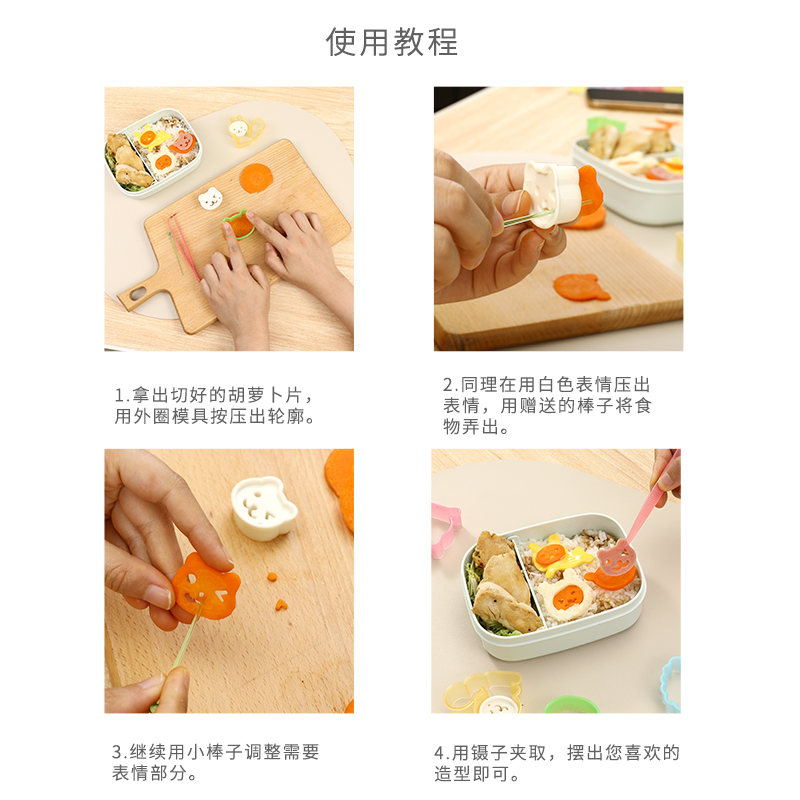 使用教程

1.拿出切好的胡萝卜片，用外圈模具按压出轮廓。

2.同理在用白色表情压出表情，用赠送的棒子将食物弄出。

3.继续用小棒子调整需要表情部分。

4.用镊子夹取，摆出您喜欢的造型即可。