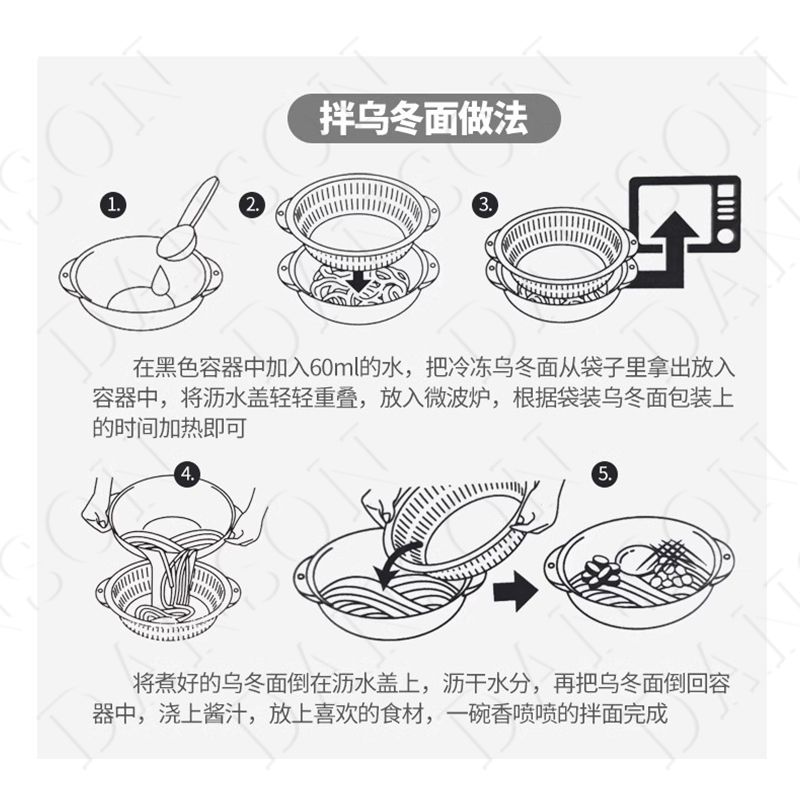 拌乌冬面做法

1.

2.

3.

在黑色容器中加入60ml的水，把冷冻乌冬面从袋子里拿出放入容器中，将沥水盖轻轻重叠，放入微波炉，根据袋装乌冬面包装上的时间加热即可

4.

5.

将煮好的乌冬面倒在沥水盖上，沥干水分，再把乌冬面倒回容器中，浇上酱汁，放上喜欢的食材，一碗香喷喷的拌面完成