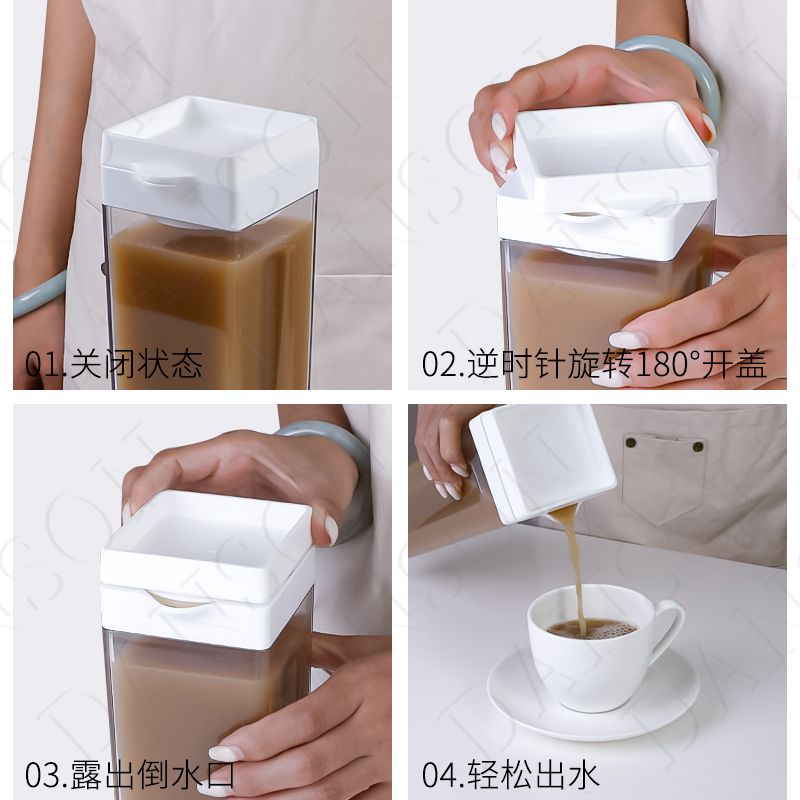 01.关闭状态

02.逆时针旋转180°开盖

03.露出倒水口

04.轻松出水