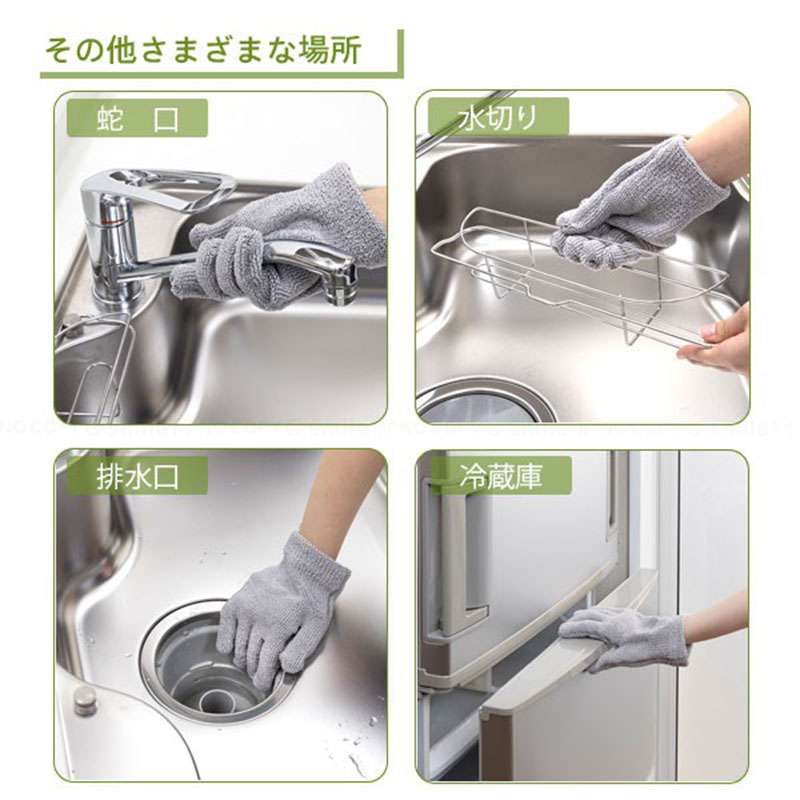 その他さまざまな場所

蛇　口

水切り

排水口

冷蔵庫