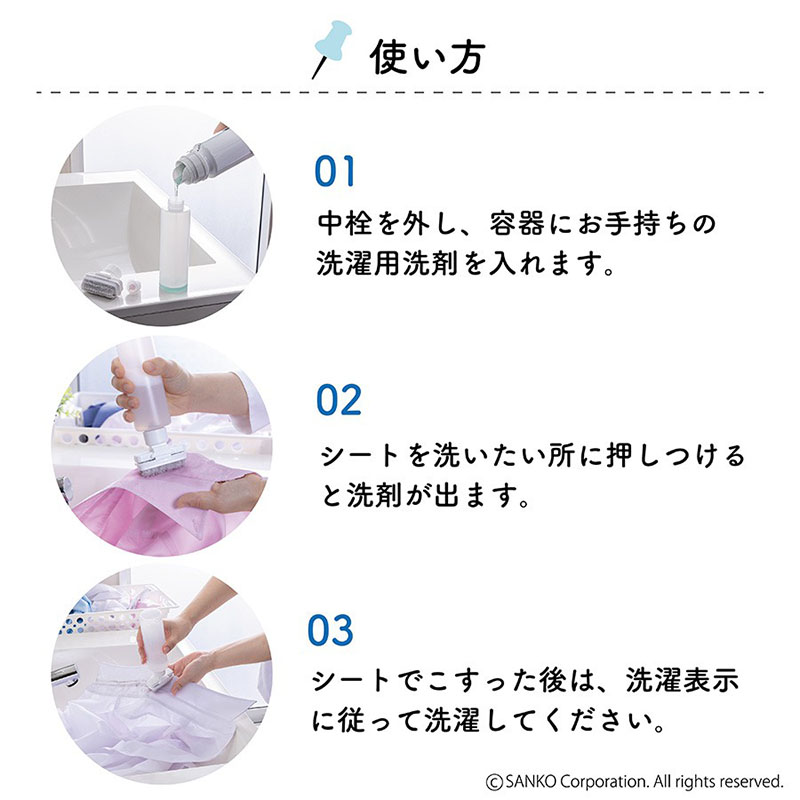 使い方

01
中栓を外し、容器にお手持ちの洗濯用洗剤を入れます。

02
シートを洗いたい所に押しつけると洗剤が出ます。

03
シートでこすった後は、洗濯表示に従って洗濯してください。

©SANKO Corporation. All rights reserved.