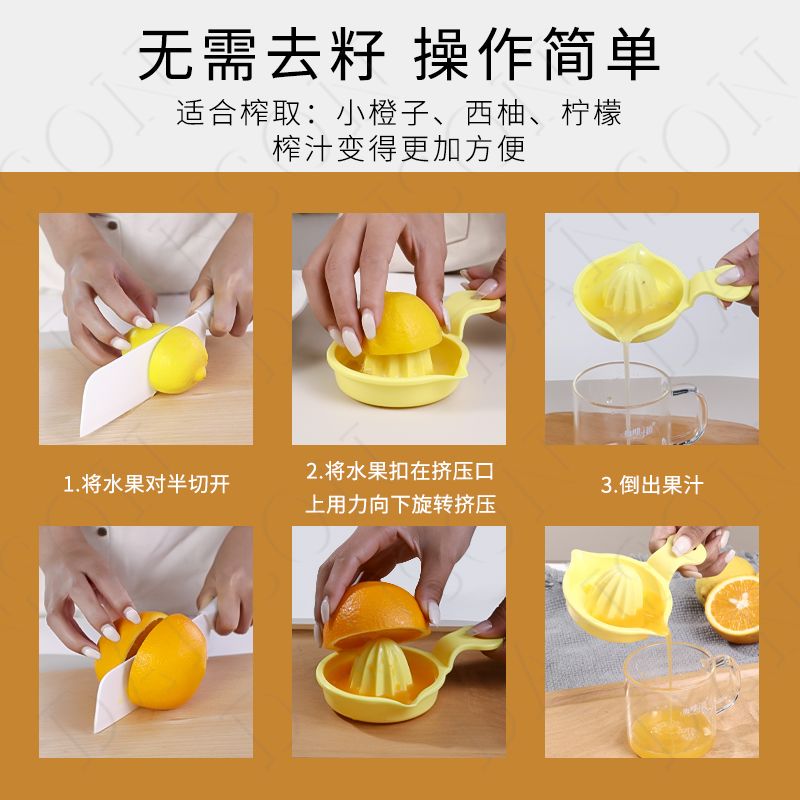 无需去籽 操作简单

适合榨取：小橙子、西柚、柠檬
榨汁变得更加方便

1.将水果对半切开

2.将水果扣在挤压口上用力向下旋转挤压

3.倒出果汁