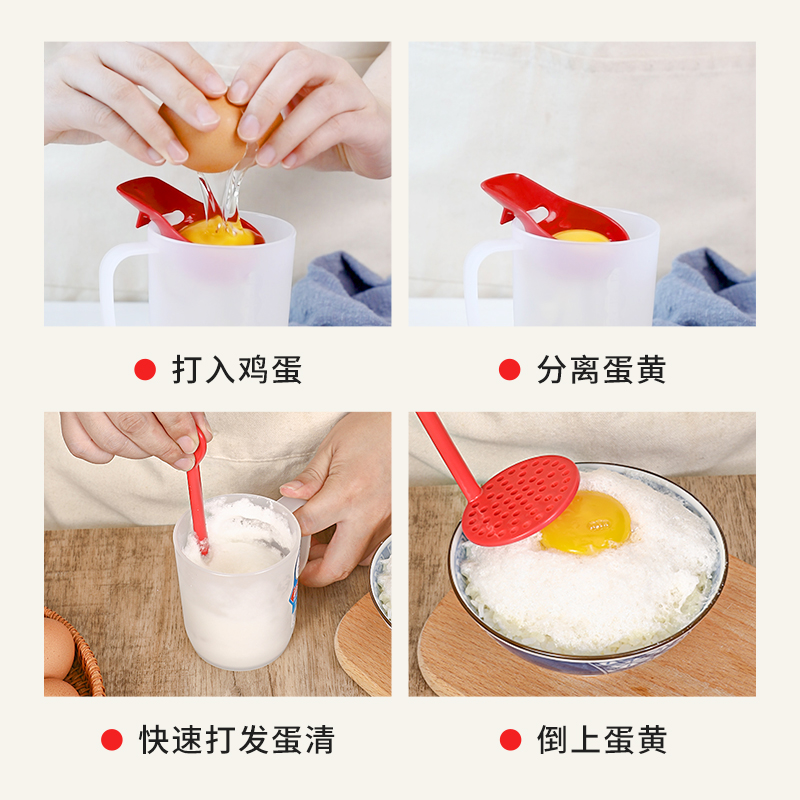 ● 打入鸡蛋

● 分离蛋黄

● 快速打发蛋清

● 倒上蛋黄