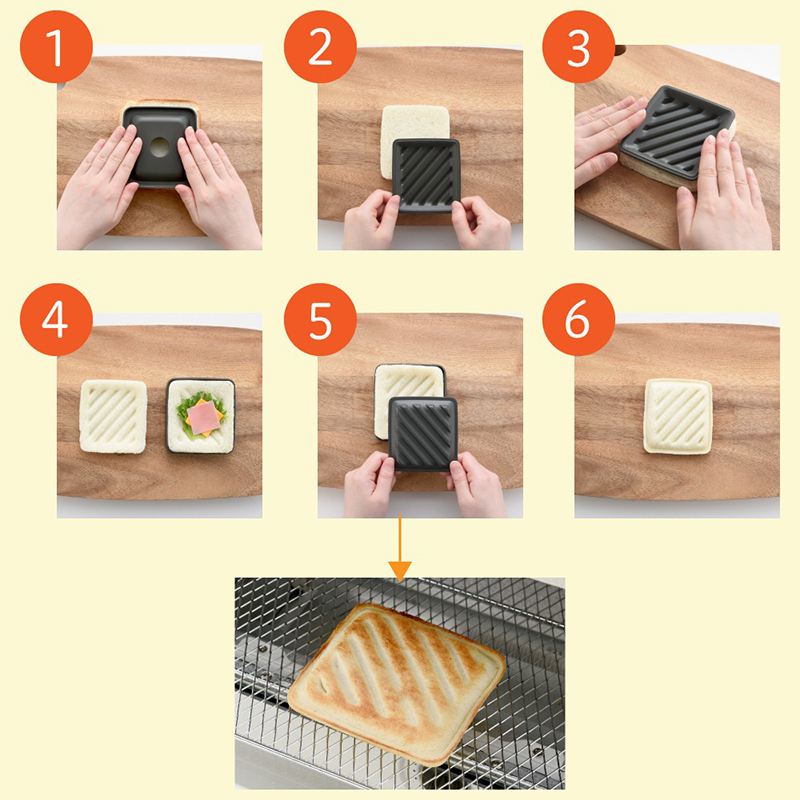 1
2
3
4
5
6