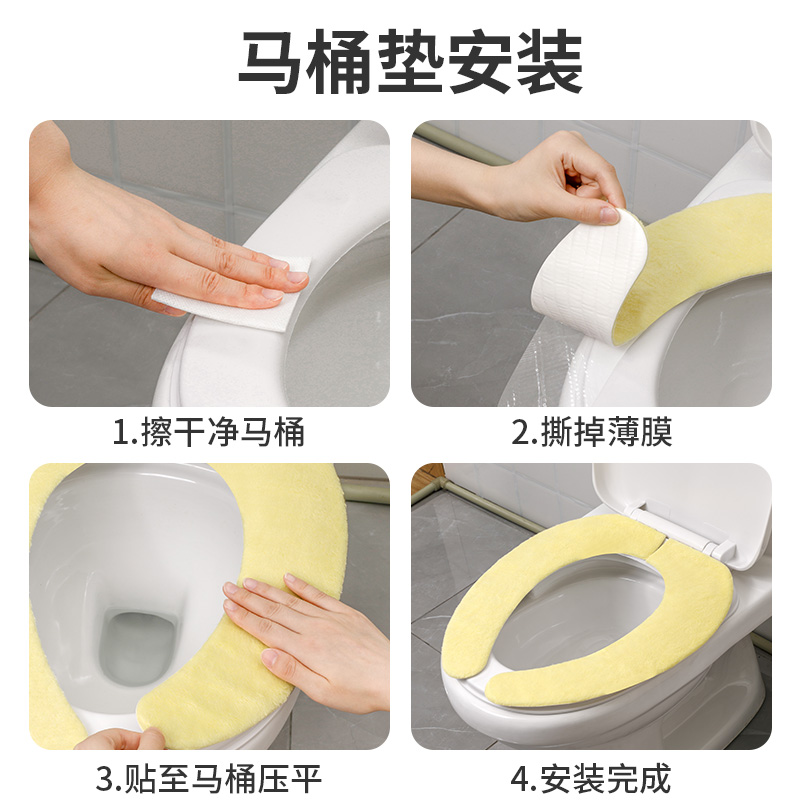 马桶垫安装

1.擦干净马桶

2.撕掉薄膜

3.贴至马桶压平

4.安装完成