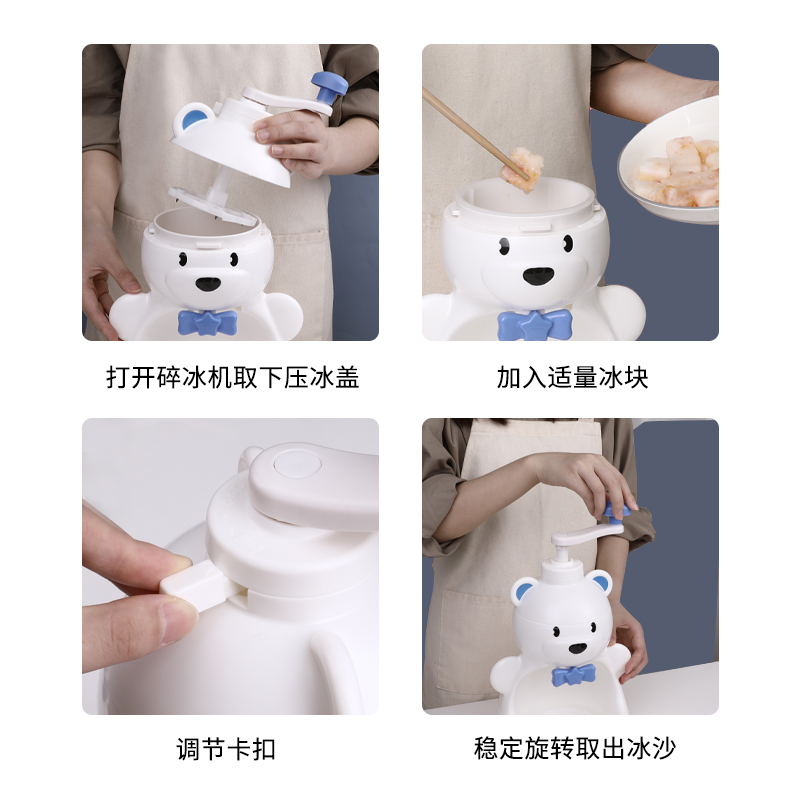 打开碎冰机取下压冰盖

加入适量冰块

调节卡扣

稳定旋转取出冰沙