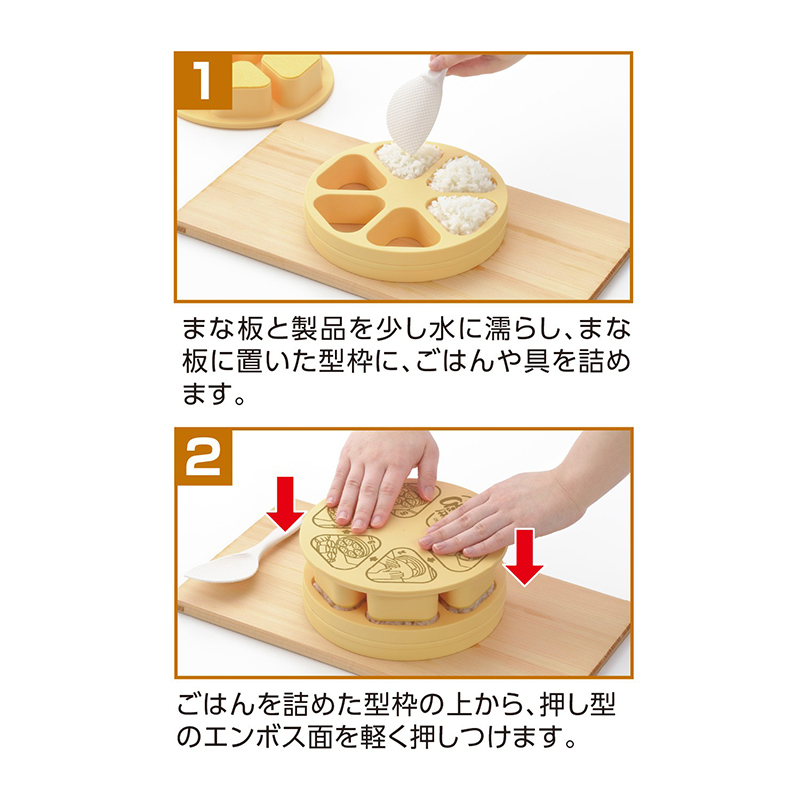 1

まな板と製品を少し水に濡らし、まな板に置いた型枠に、ごはんや具を詰めます。

2

ごはんを詰めた型枠の上から、押し型のエンボス面を軽く押しつけます。