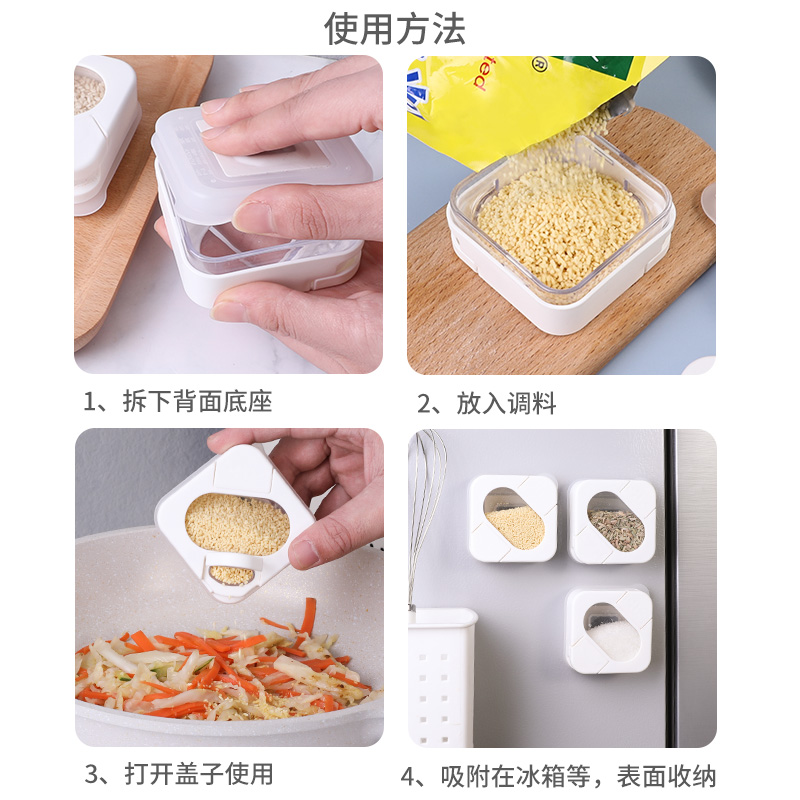 使用方法

1、拆下背面底座

2、放入调料

3、打开盖子使用

4、吸附在冰箱等，表面收纳