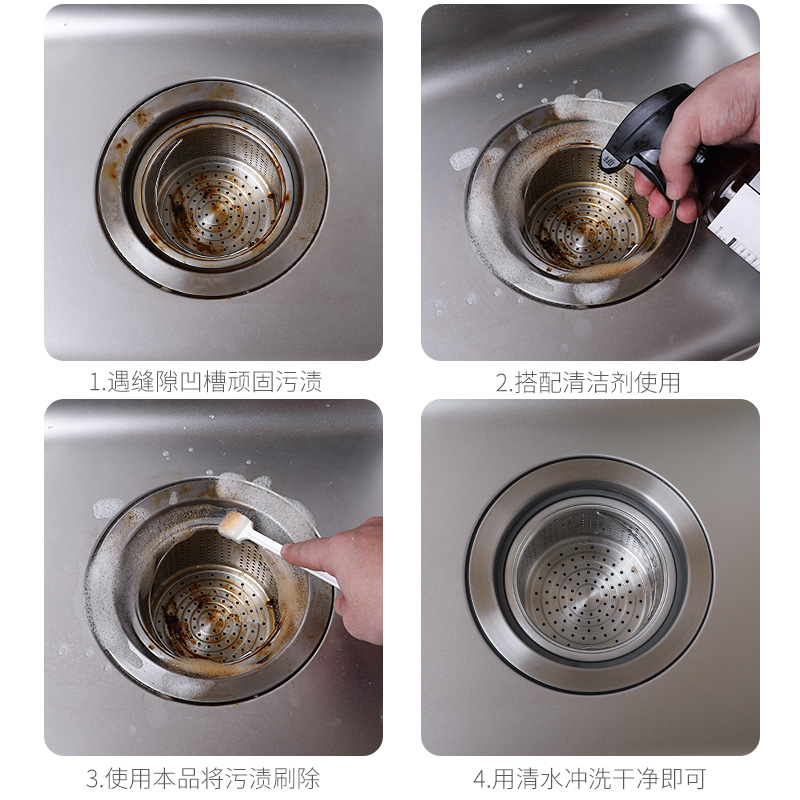 1.遇缝隙凹槽顽固污渍

2.搭配清洁剂使用

3.使用本品将污渍刷除

4.用清水冲洗干净即可