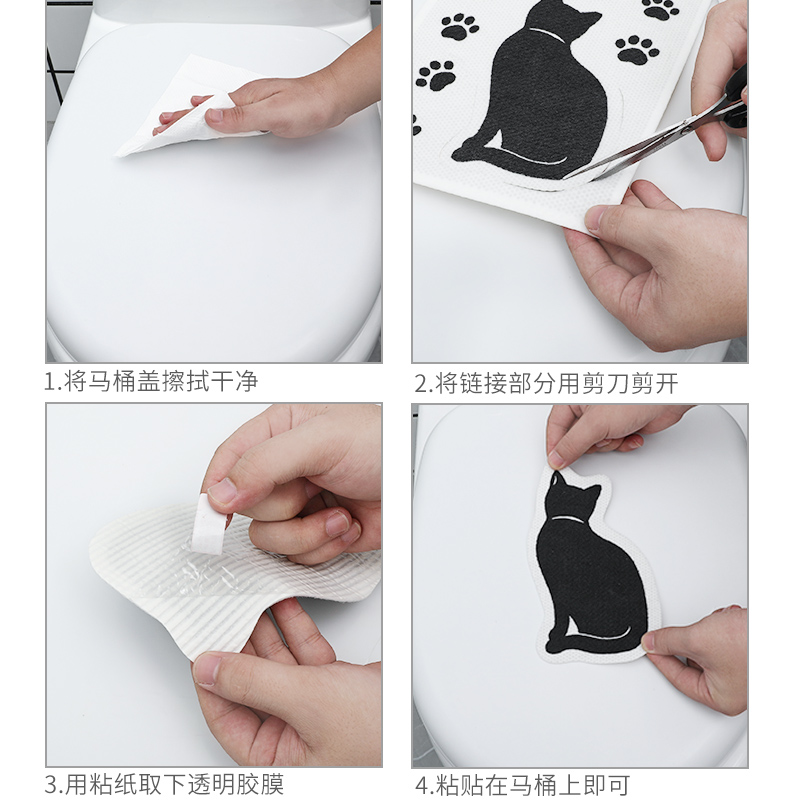 1.将马桶盖擦拭干净

2.将链接部分用剪刀剪开

3.用粘纸取下透明胶膜

4.粘贴在马桶上即可