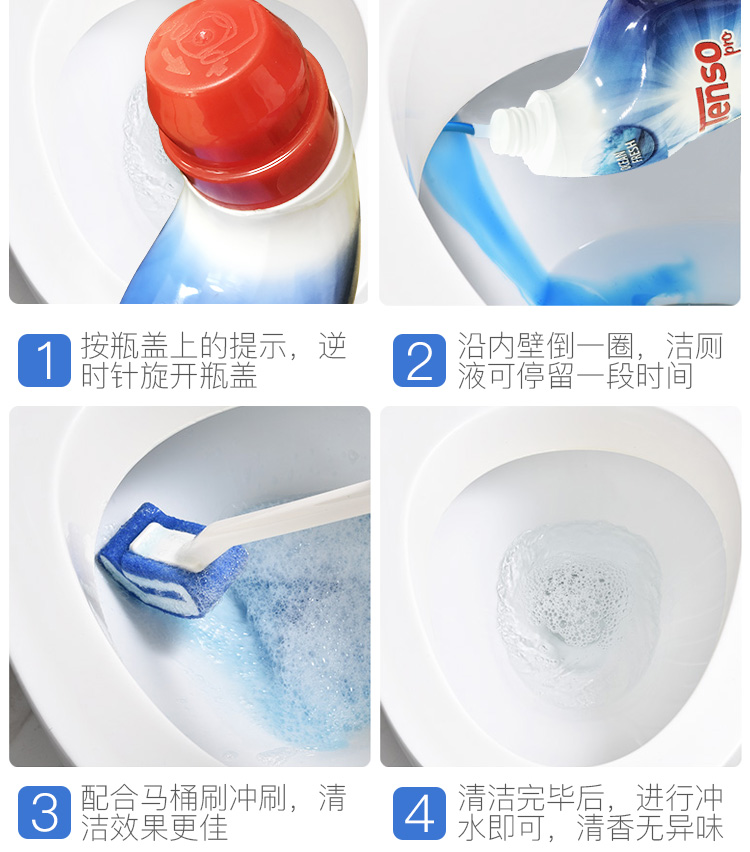 Tenso pro

OCEAN FRESH

1 按瓶盖上的提示，逆时针旋开瓶盖

2 沿内壁倒一圈，洁厕液可停留一段时间

3 配合马桶刷冲刷，清洁效果更佳

4 清洁完毕后，进行冲水即可，清香无异味