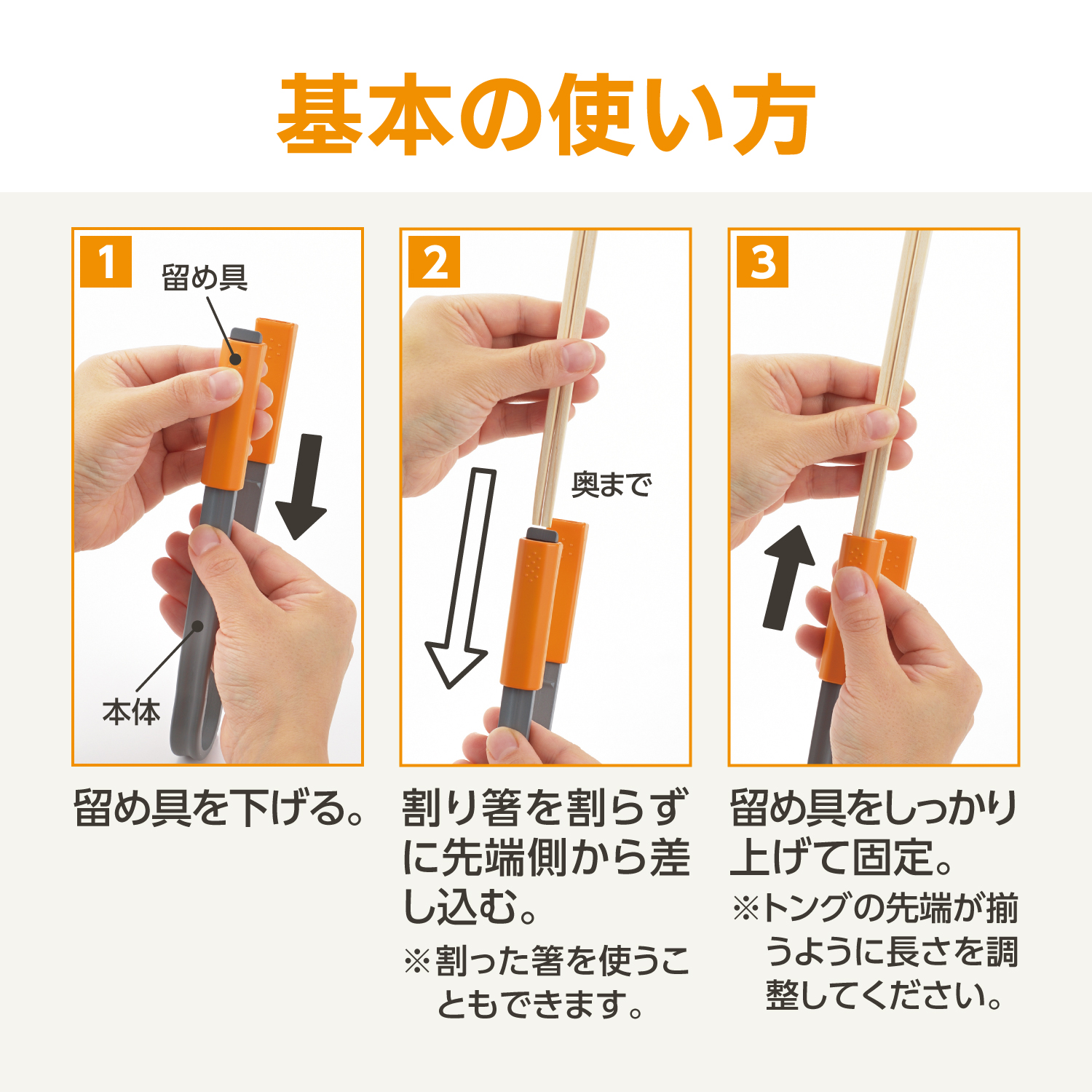 基本の使い方

1
留め具
本体

留め具を下げる。

2
奥まで

割り箸を割らずに先端側から差し込む。
※割った箸を使うこともできます。

3

留め具をしっかり上げて固定。
※トングの先端が揃うように長さを調整してください。